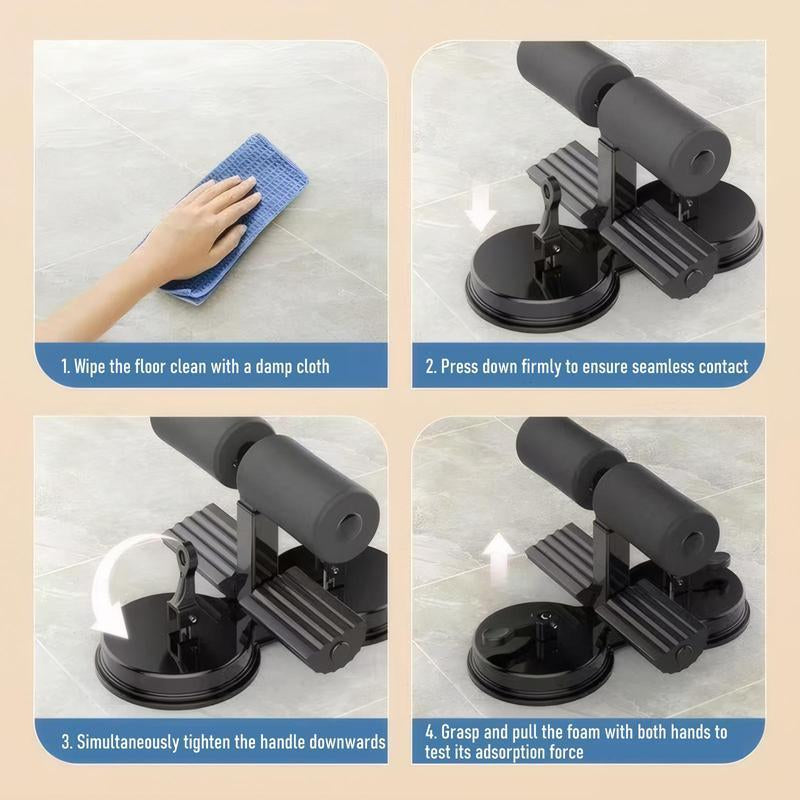 1. Wipe the floor clean with a damp cloth

2. Press down firmly to ensure seamless contact

3. Simultaneously tighten the handle downwards

4. Grasp and pull the foam with both hands to test its adsorption force